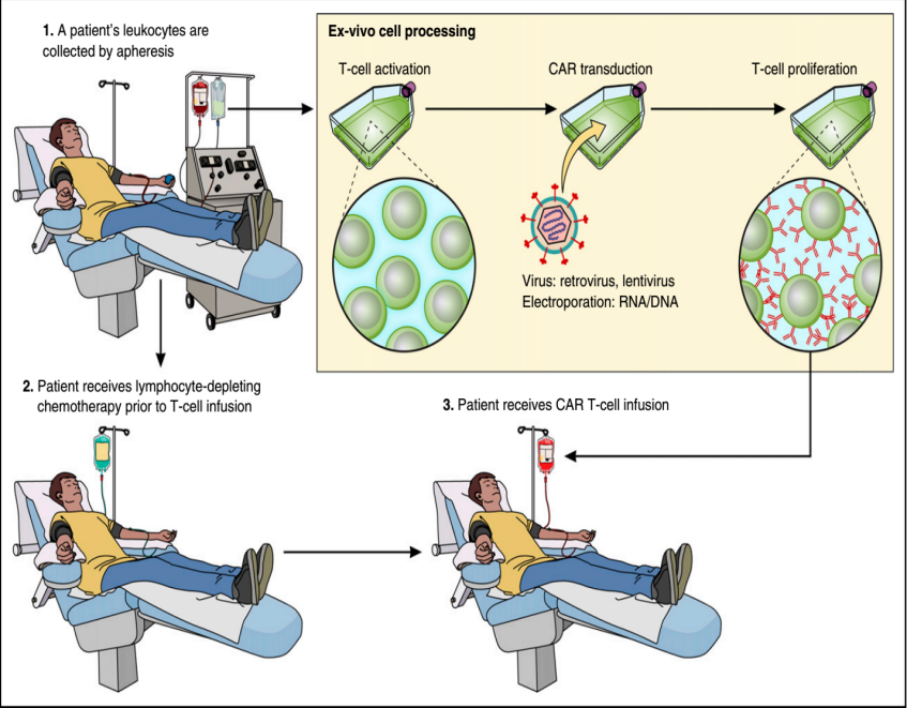 1. A patient's leukocytes are collected by apheresis

Ex-vivo cell processing

T-cell activation

CAR transduction

T-cell proliferation

Virus: retrovirus, lentivirus
Electroporation: RNA/DNA

2. Patient receives lymphocyte-depleting chemotherapy prior to T-cell infusion

3. Patient receives CAR T-cell infusion