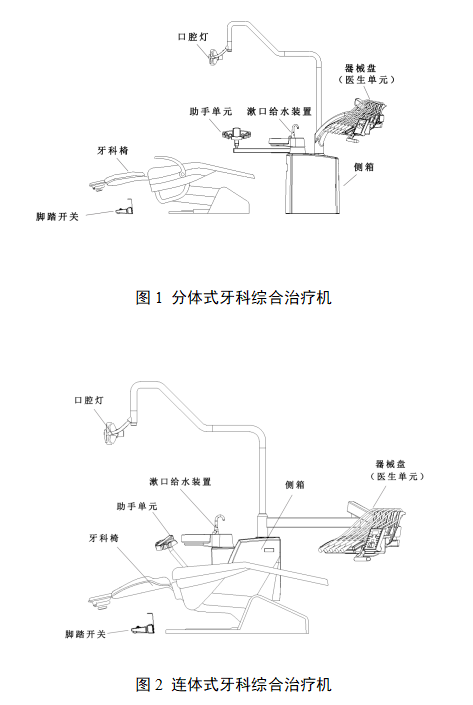 口腔灯

器械盘
（医生单元）

助手单元

漱口给水装置

牙科椅

侧箱

脚踏开关

图 1 分体式牙科综合治疗机

口腔灯

器械盘
（医生单元）

漱口给水装置

侧箱

助手单元

牙科椅

脚踏开关

图 2 连体式牙科综合治疗机