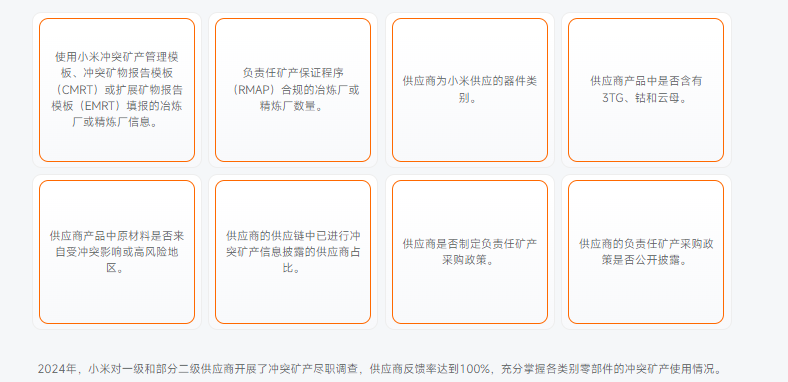 使用小米冲突矿产管理模板、冲突矿物报告模板（CMRT）或扩展矿物报告模板（EMRT）填报的冶炼厂或精炼厂信息。

负责任矿产保证程序（RMAP）合规的冶炼厂或精炼厂数量。

供应商为小米供应的器件类别。

供应商产品中是否含有3TG、钴和云母。

供应商产品中原材料是否来自受冲突影响或高风险地区。

供应商的供应链中已进行冲突矿产信息披露的供应商占比。

供应商是否制定负责任矿产采购政策。

供应商的负责任矿产采购政策是否公开披露。

2024年，小米对一级和部分二级供应商开展了冲突矿产尽职调查，供应商反馈率达到100%，充分掌握各类别零部件的冲突矿产使用情况。