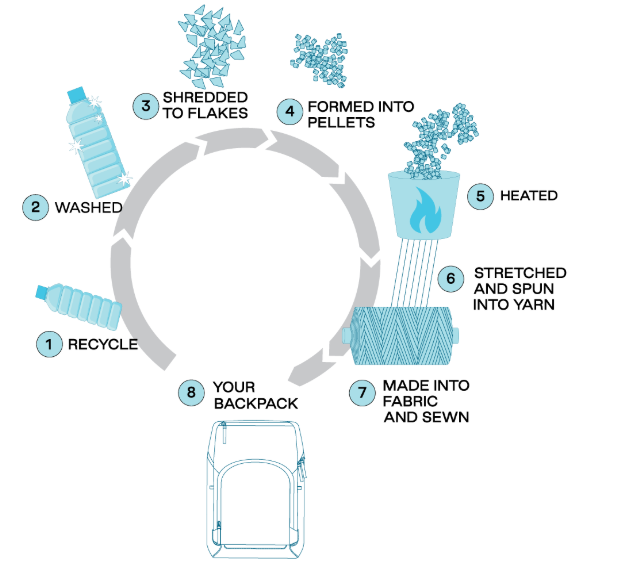 1 RECYCLE

2 WASHED

3 SHREDDED TO FLAKES

4 FORMED INTO PELLETS

5 HEATED

6 STRETCHED AND SPUN INTO YARN

7 MADE INTO FABRIC AND SEWN

8 YOUR BACKPACK